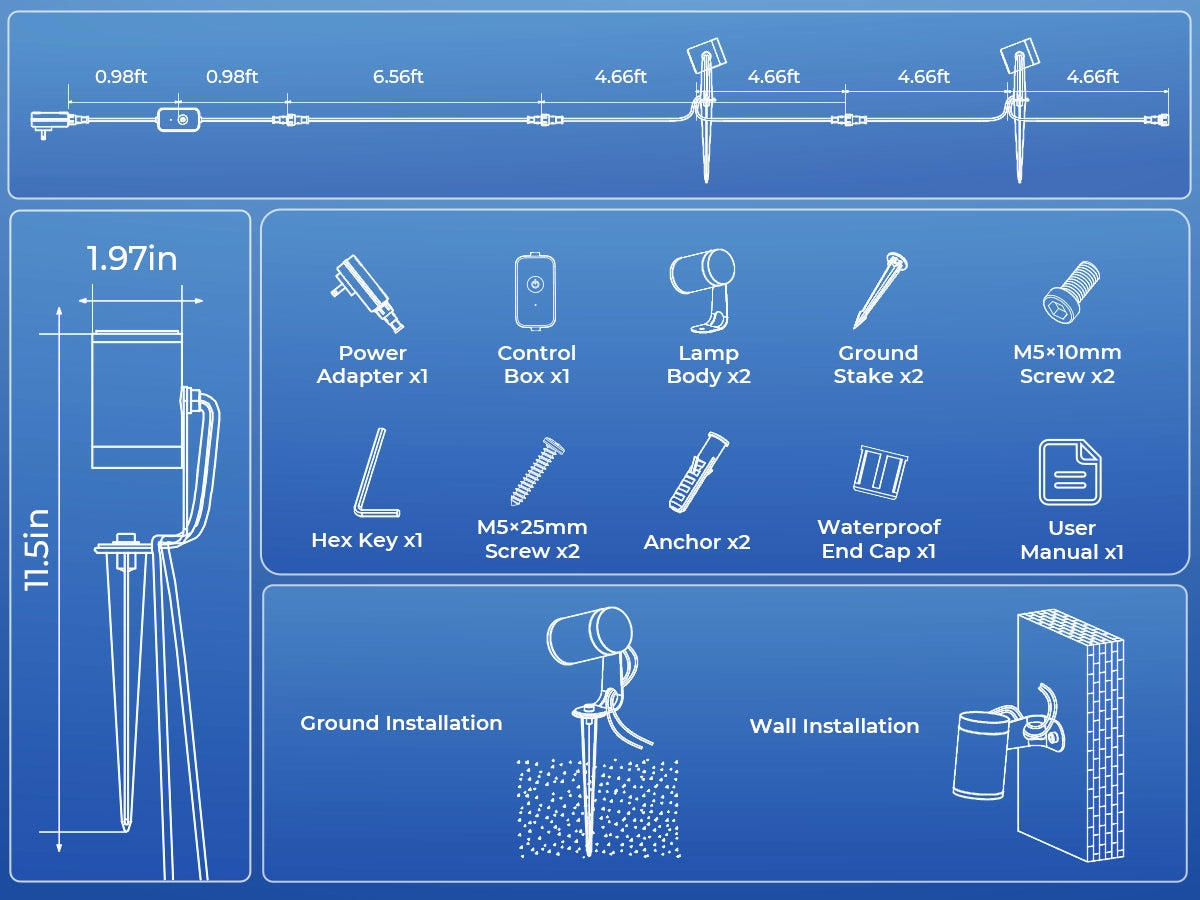 0.98ft 0.98ft 6.56ft 4.66ft 4.66ft 4.66ft 4.66ft

1.97in

11.5in

Power Adapter x1

Control Box x1

Lamp Body x2

Ground Stake x2

M5×10mm Screw x2

Hex Key x1

M5×25mm Screw x2

Anchor x2

Waterproof End Cap x1

User Manual x1

Ground Installation

Wall Installation